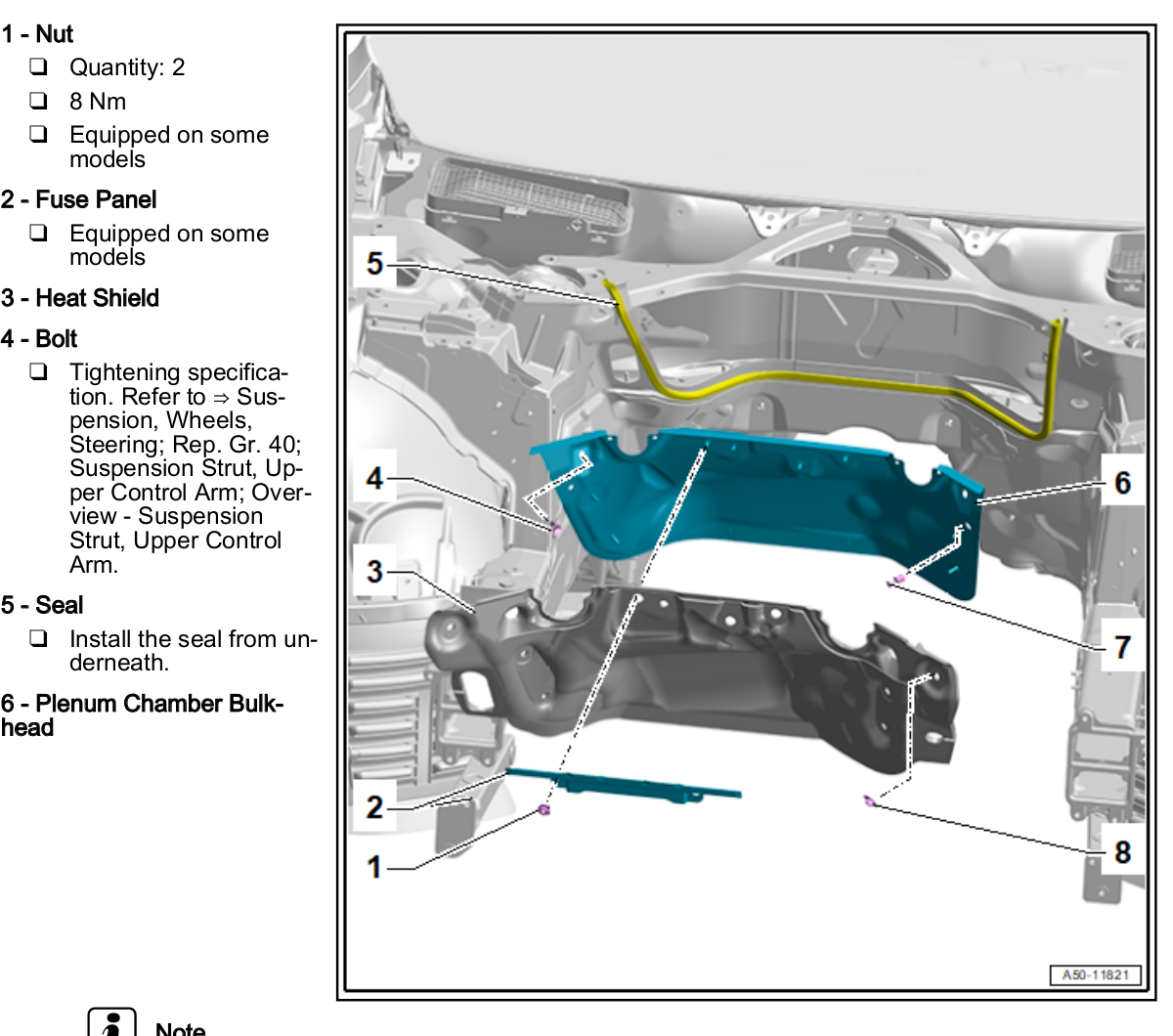 1 - Nut

❑ Quantity: 2

❑ 8 Nm

❑ Equipped on some models

2 - Fuse Panel

❑ Equipped on some models

3 - Heat Shield

4 - Bolt

❑ Tightening specification. Refer to ⇒ Suspension, Wheels, Steering; Rep. Gr. 40; Suspension Strut, Upper Control Arm; Overview - Suspension Strut, Upper Control Arm.

5 - Seal

❑ Install the seal from underneath.

6 - Plenum Chamber Bulkhead

5
4
3
2
1
6
7
8

A50-11821

Note